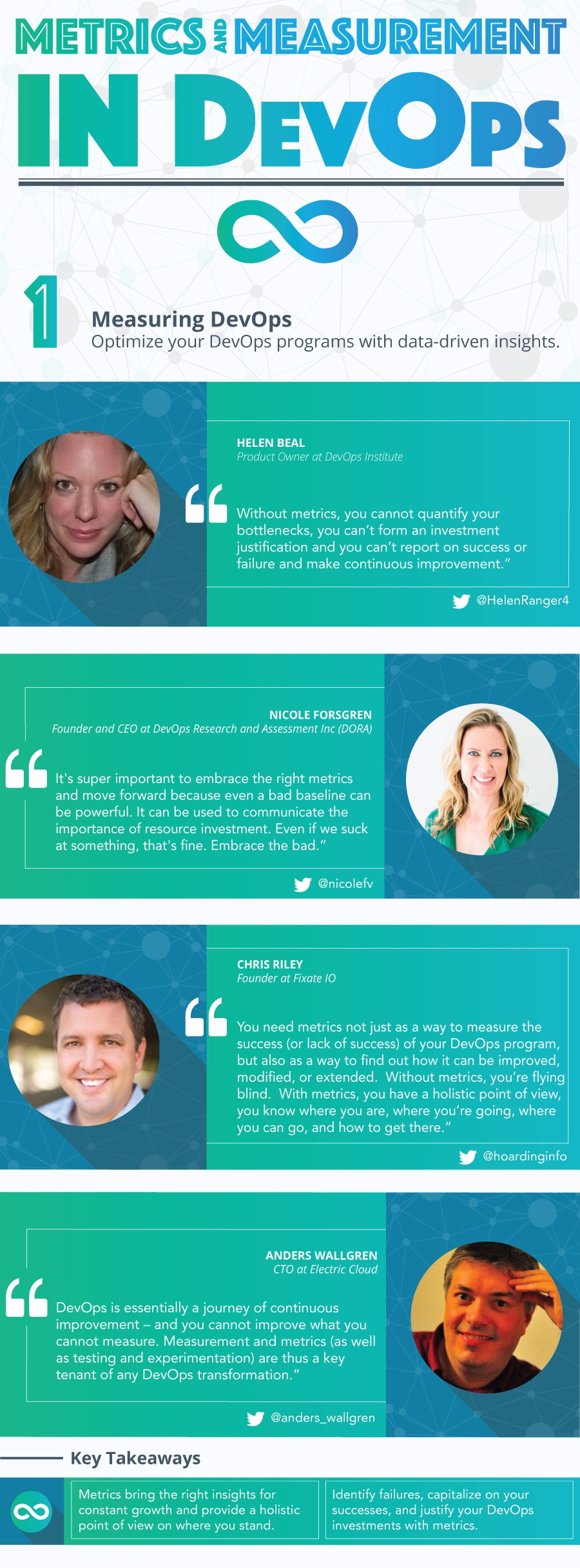 METRICS AND MEASUREMENT

IN DEVOPS

1

Measuring DevOps
Optimize your DevOps programs with data-driven insights.

HELEN BEAL
Product Owner at DevOps Institute

Without metrics, you cannot quantify your bottlenecks, you can't form an investment justification and you can't report on success or failure and make continuous improvement."

@HelenRanger4

NICOLE FORSGREN
Founder and CEO at DevOps Research and Assessment Inc (DORA)

It's super important to embrace the right metrics and move forward because even a bad baseline can be powerful. It can be used to communicate the importance of resource investment. Even if we suck at something, that's fine. Embrace the bad."

@nicolefv

CHRIS RILEY
Founder at Fixate IO

You need metrics not just as a way to measure the success (or lack of success) of your DevOps program, but also as a way to find out how it can be improved, modified, or extended. Without metrics, you're flying blind. With metrics, you have a holistic point of view, you know where you are, where you're going, where you can go, and how to get there."

@hoardinginfo

ANDERS WALLGREN
CTO at Electric Cloud

DevOps is essentially a journey of continuous improvement – and you cannot improve what you cannot measure. Measurement and metrics (as well as testing and experimentation) are thus a key tenant of any DevOps transformation."

@anders_wallgren

Key Takeaways

Metrics bring the right insights for constant growth and provide a holistic point of view on where you stand.

Identify failures, capitalize on your successes, and justify your DevOps investments with metrics.